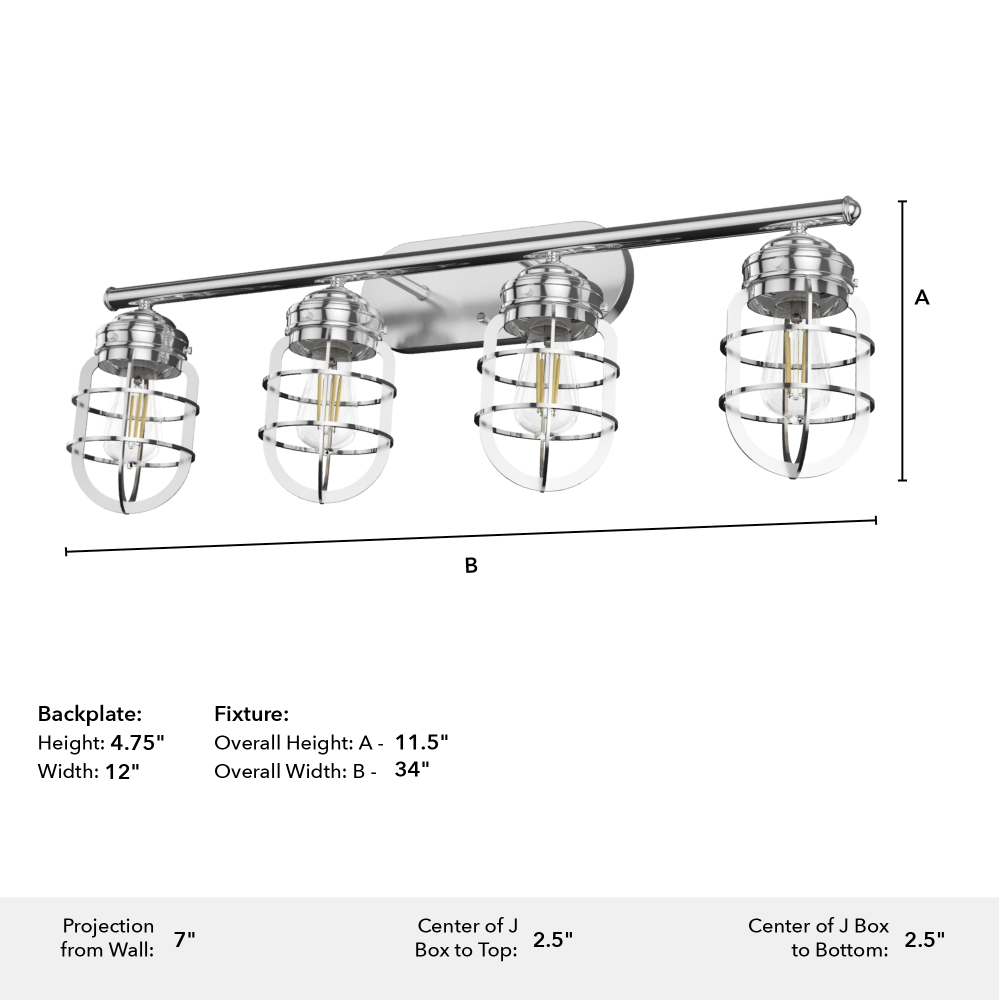 A

B

Backplate:
Height: 4.75"
Width: 12"

Fixture:
Overall Height: A - 11.5"
Overall Width: B - 34"

Projection from Wall: 7"

Center of J Box to Top: 2.5"

Center of J Box to Bottom: 2.5"